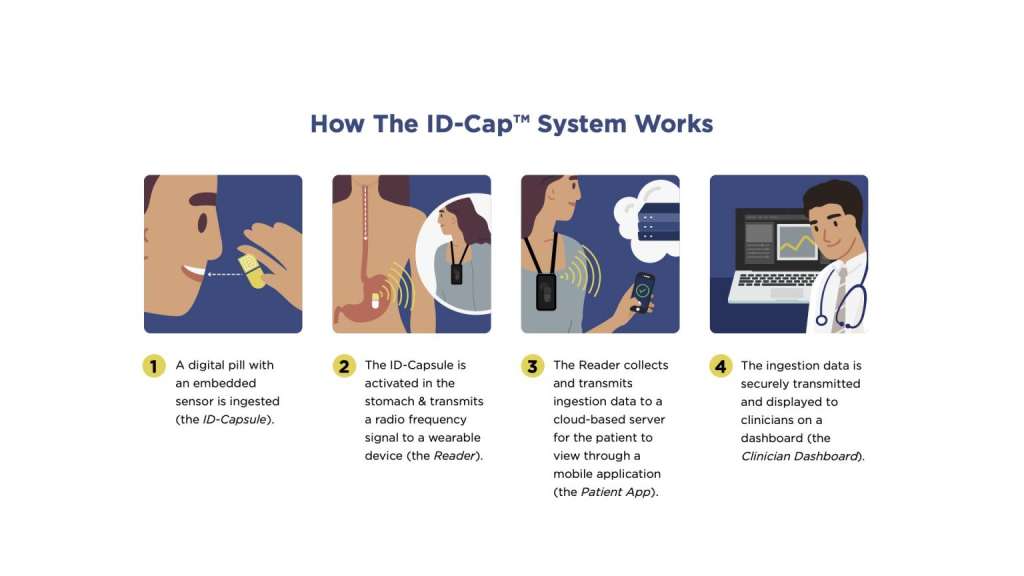 How The ID-Cap™ System Works

1 A digital pill with an embedded sensor is ingested (the ID-Capsule).

2 The ID-Capsule is activated in the stomach & transmits a radio frequency signal to a wearable device (the Reader).

3 The Reader collects and transmits ingestion data to a cloud-based server for the patient to view through a mobile application (the Patient App).

4 The ingestion data is securely transmitted and displayed to clinicians on a dashboard (the Clinician Dashboard).